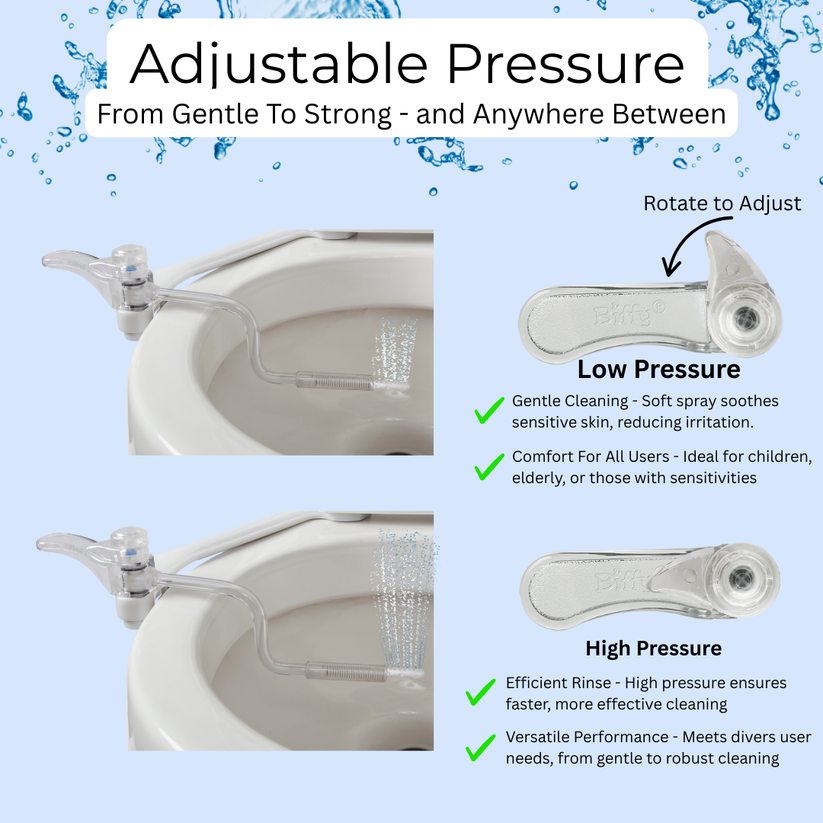 Adjustable Pressure

From Gentle To Strong - and Anywhere Between

Rotate to Adjust

Biffy®

Low Pressure

Gentle Cleaning - Soft spray soothes sensitive skin, reducing irritation.

Comfort For All Users - Ideal for children, elderly, or those with sensitivities

Biffy

High Pressure

Efficient Rinse - High pressure ensures faster, more effective cleaning

Versatile Performance - Meets divers user needs, from gentle to robust cleaning