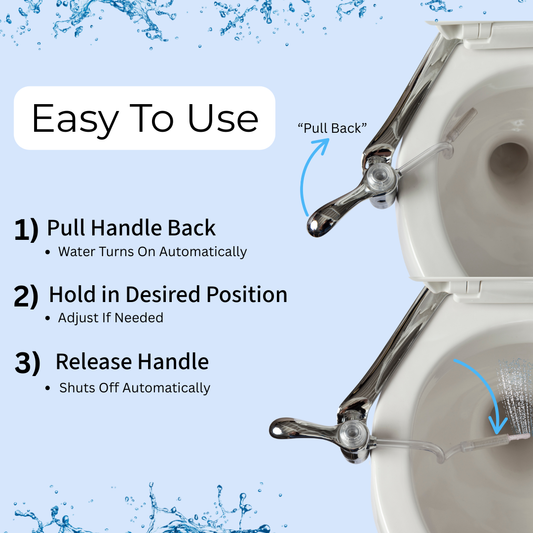 Easy To Use

"Pull Back"

1) Pull Handle Back
• Water Turns On Automatically

2) Hold in Desired Position
• Adjust If Needed

3) Release Handle
• Shuts Off Automatically